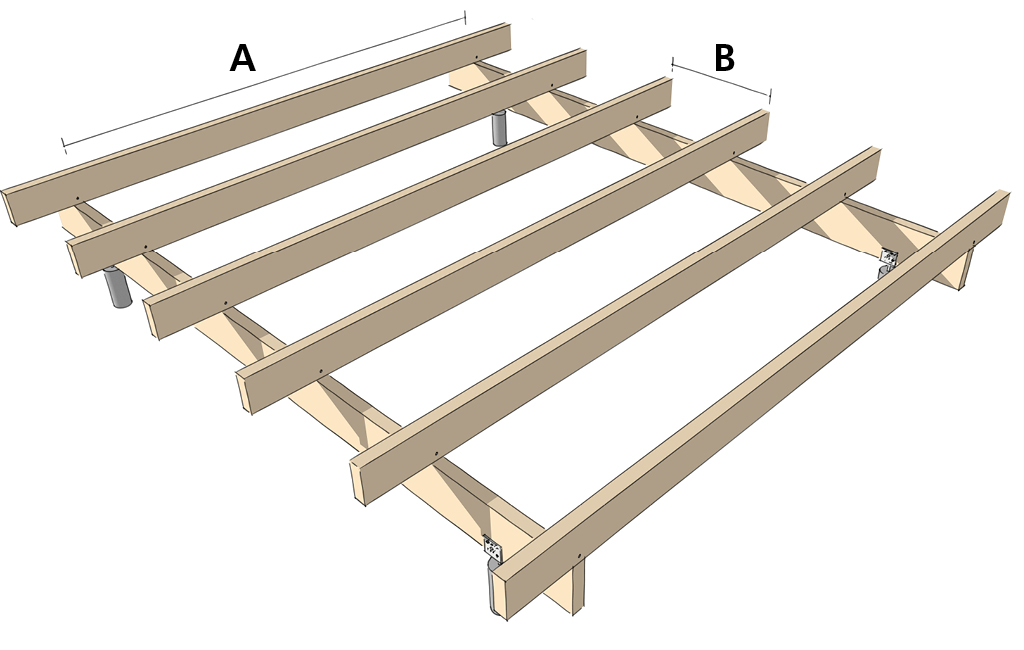 A

B