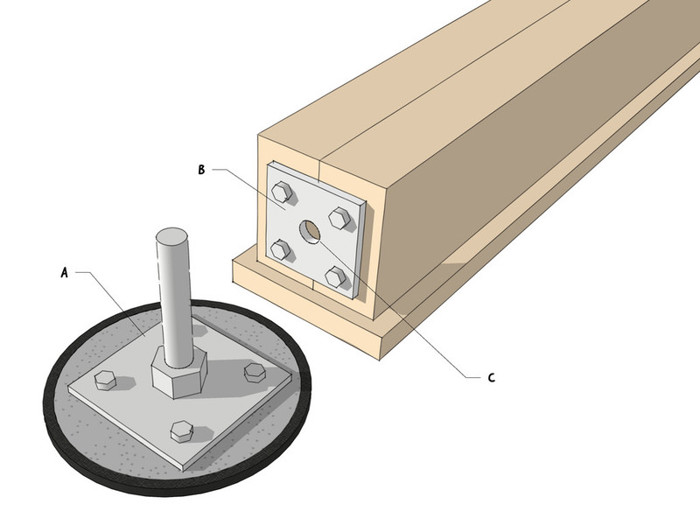 B

A

C