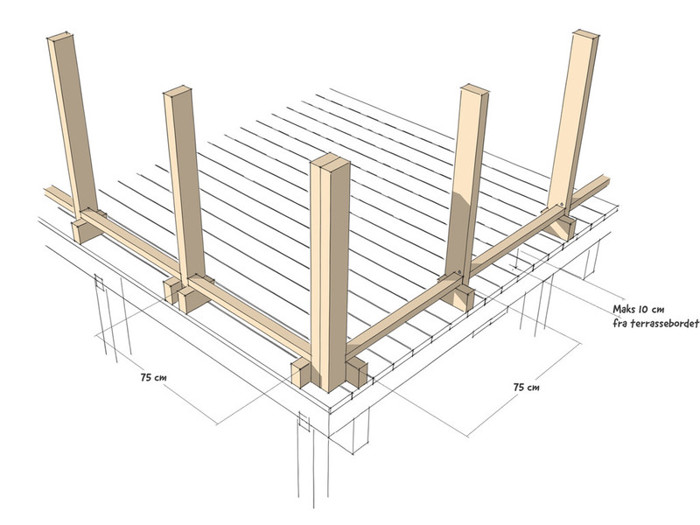 Maks 10 cm
fra terrassebordet

75 cm

75 cm