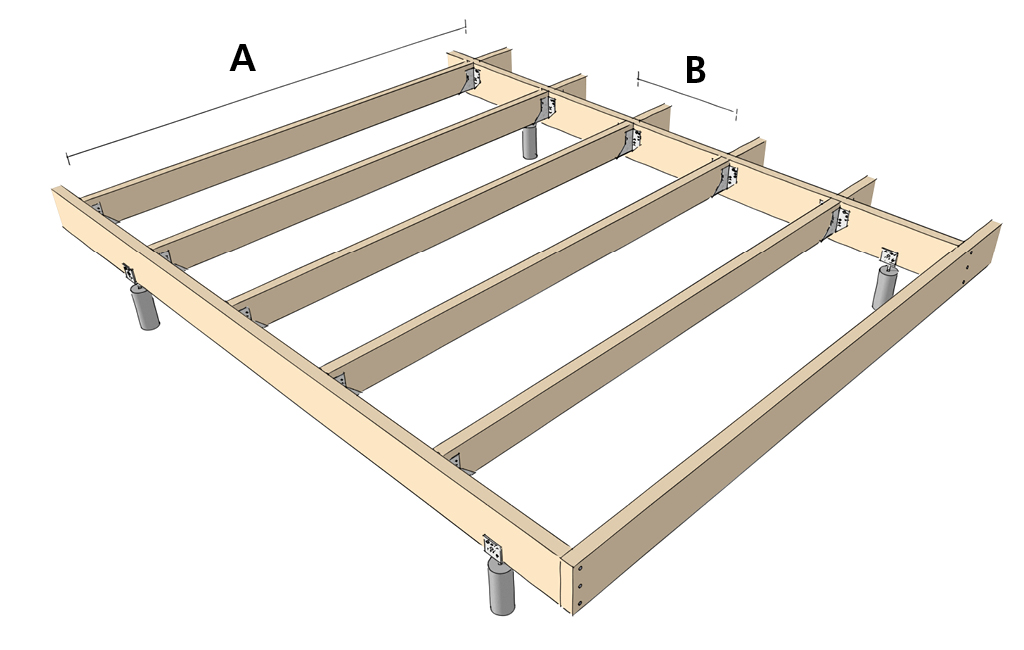 A

B