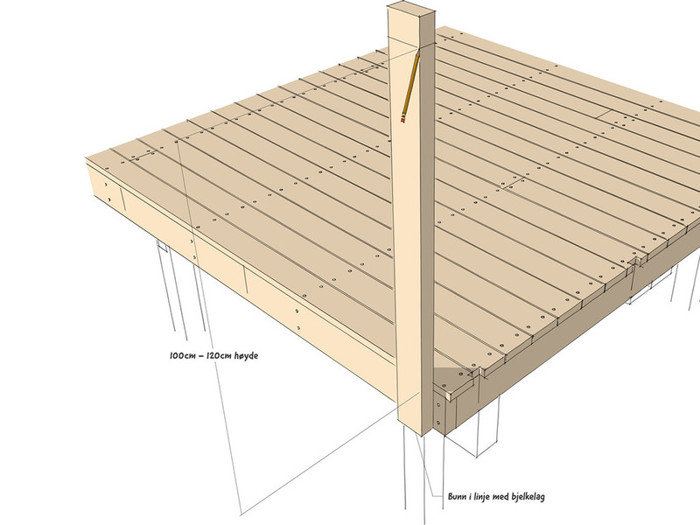 100cm – 120cm høyde

Bunn i linje med bjelkelag